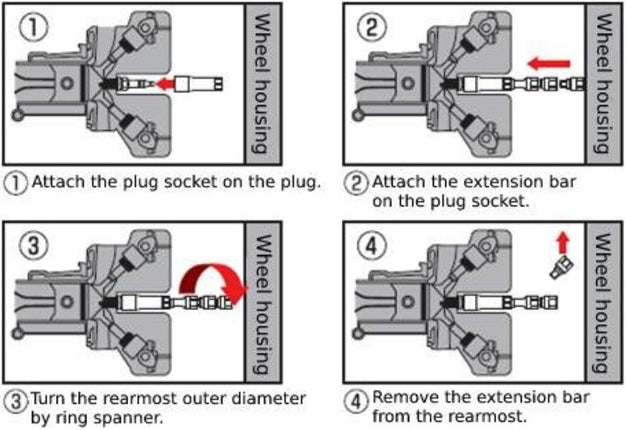 ①

Wheel housing

① Attach the plug socket on the plug.

②

Wheel housing

② Attach the extension bar on the plug socket.

③

Wheel housing

③ Turn the rearmost outer diameter by ring spanner.

④

Wheel housing

④ Remove the extension bar from the rearmost.